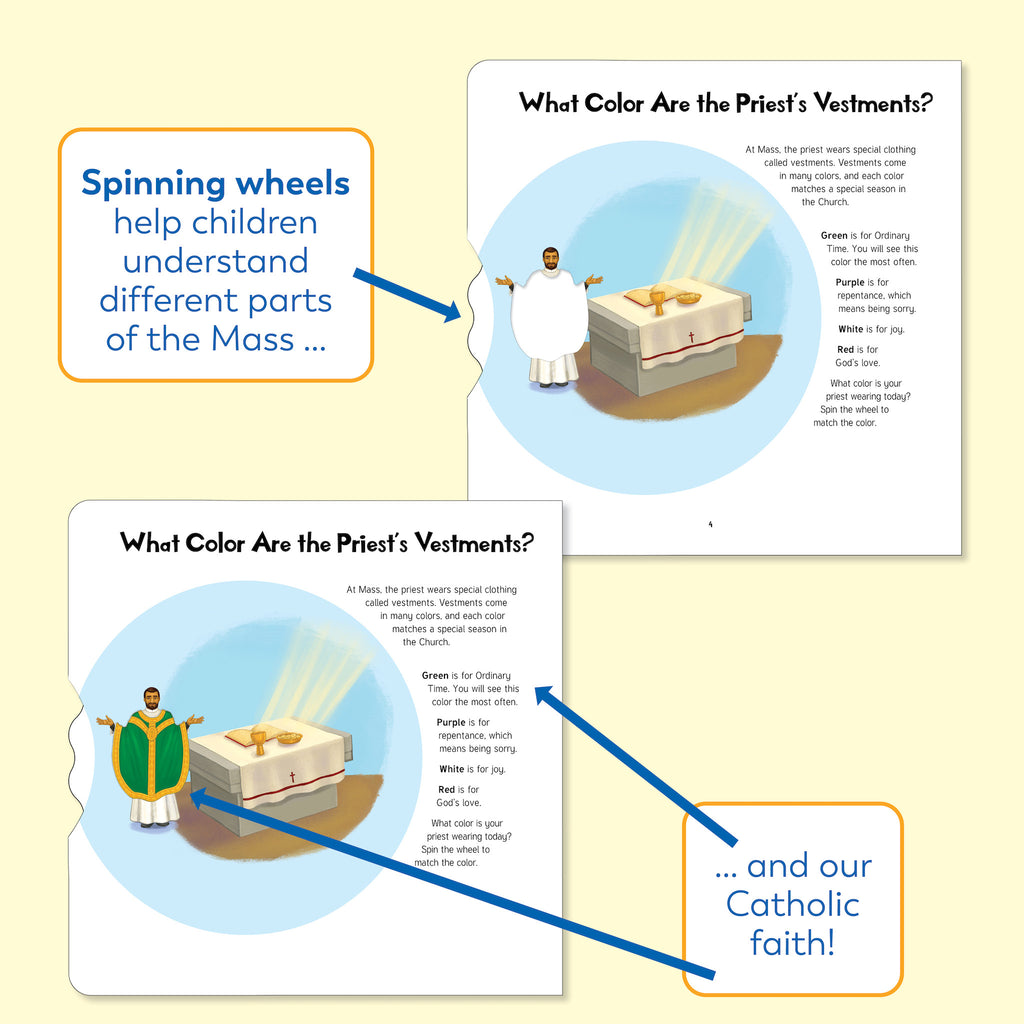 Spinning wheels help children understand different parts of the Mass ...

What Color Are the Priest's Vestments?

At Mass, the priest wears special clothing called vestments. Vestments come in many colors, and each color matches a special season in the Church.

Green is for Ordinary Time. You will see this color the most often.

Purple is for repentance, which means being sorry.

White is for joy.

Red is for God's love.

What color is your priest wearing today? Spin the wheel to match the color.

4

What Color Are the Priest's Vestments?

At Mass, the priest wears special clothing called vestments. Vestments come in many colors, and each color matches a special season in the Church.

Green is for Ordinary Time. You will see this color the most often.

Purple is for repentance, which means being sorry.

White is for joy.

Red is for God's love.

What color is your priest wearing today? Spin the wheel to match the color.

... and our Catholic faith!